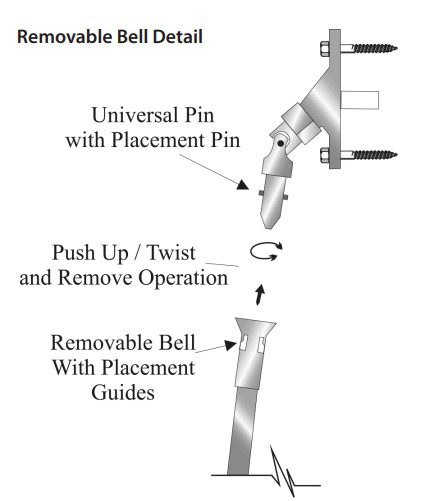 Removable Bell Detail

Universal Pin
with Placement Pin

Push Up / Twist
and Remove Operation

Removable Bell
With Placement
Guides